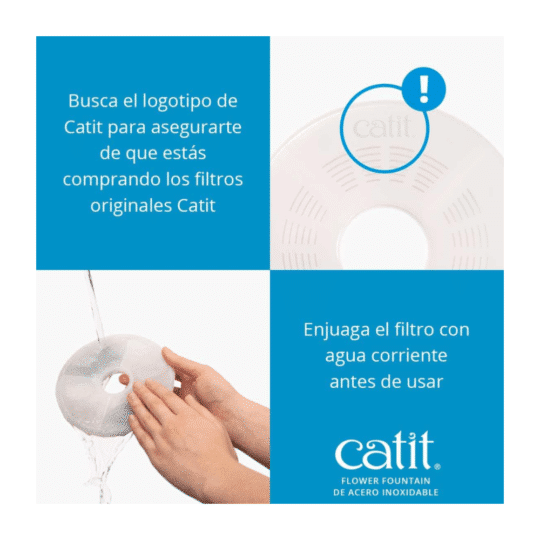 Busca el logotipo de Catit para asegurarte de que estás comprando los filtros originales Catit

!

catit

Enjuaga el filtro con agua corriente antes de usar

catit®
FLOWER FOUNTAIN
DE ACERO INOXIDABLE