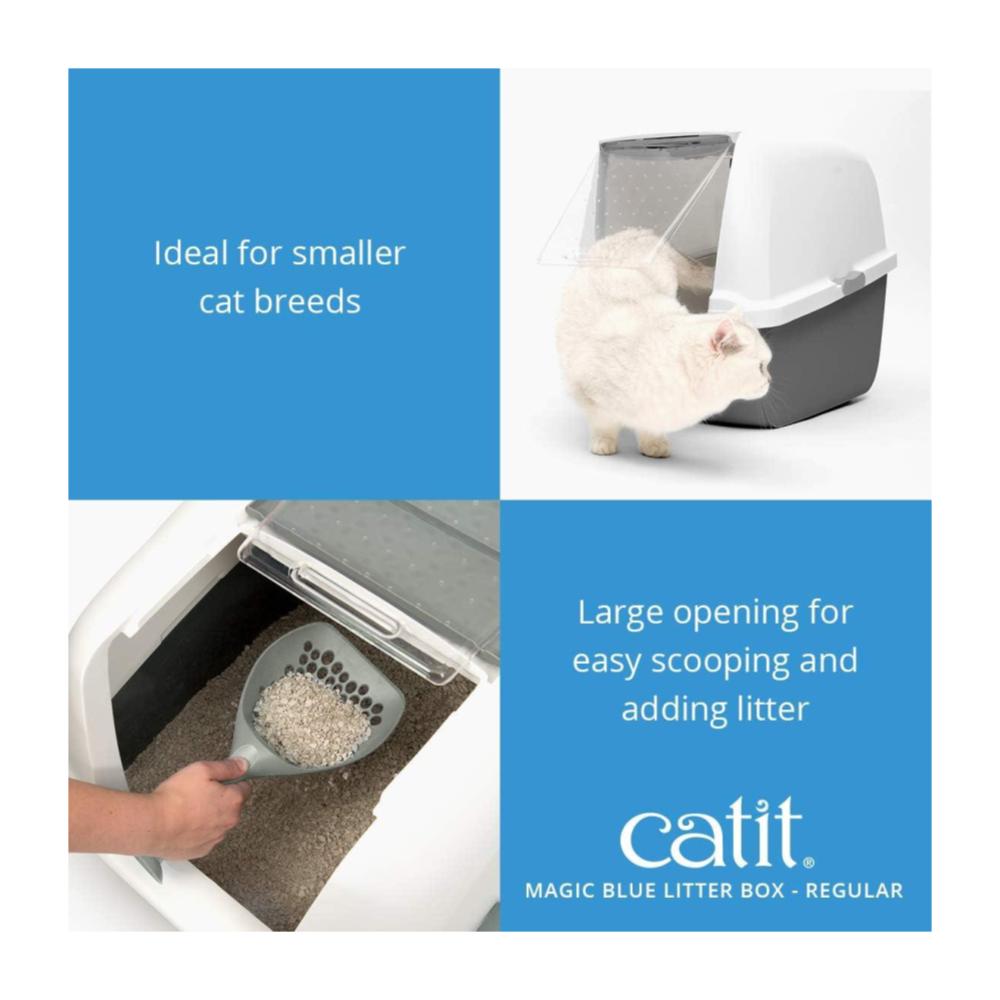 Ideal for smaller cat breeds

Large opening for easy scooping and adding litter

catit®

MAGIC BLUE LITTER BOX - REGULAR