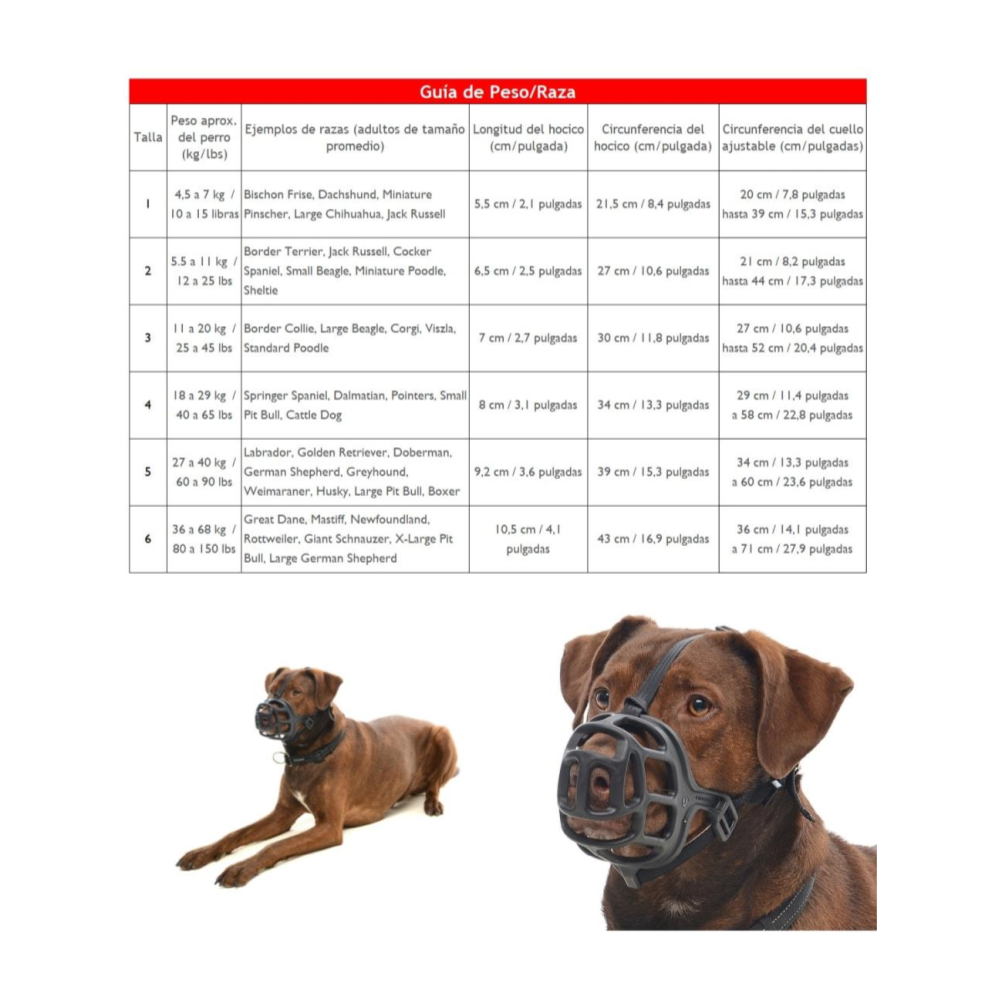 Guía de Peso/Raza

| Talla | Peso aprox. del perro (kg/lbs) | Ejemplos de razas (adultos de tamaño promedio) | Longitud del hocico (cm/pulgada) | Circunferencia del hocico (cm/pulgada) | Circunferencia del cuello ajustable (cm/pulgadas) |
|---|---|---|---|---|---|
| 1 | 4,5 a 7 kg / 10 a 15 libras | Bischon Frise, Dachshund, Miniature Pinscher, Large Chihuahua, Jack Russell | 5,5 cm / 2,1 pulgadas | 21,5 cm / 8,4 pulgadas | 20 cm / 7,8 pulgadas hasta 39 cm / 15,3 pulgadas |
| 2 | 5.5 a 11 kg / 12 a 25 lbs | Border Terrier, Jack Russell, Cocker Spaniel, Small Beagle, Miniature Poodle, Sheltie | 6,5 cm / 2,5 pulgadas | 27 cm / 10,6 pulgadas | 21 cm / 8,2 pulgadas hasta 44 cm / 17,3 pulgadas |
| 3 | 11 a 20 kg / 25 a 45 lbs | Border Collie, Large Beagle, Corgi, Viszla, Standard Poodle | 7 cm / 2,7 pulgadas | 30 cm / 11,8 pulgadas | 27 cm / 10,6 pulgadas hasta 52 cm / 20,4 pulgadas |
| 4 | 18 a 29 kg / 40 a 65 lbs | Springer Spaniel, Dalmatian, Pointers, Small Pit Bull, Cattle Dog | 8 cm / 3,1 pulgadas | 34 cm / 13,3 pulgadas | 29 cm / 11,4 pulgadas a 58 cm / 22,8 pulgadas |
| 5 | 27 a 40 kg / 60 a 90 lbs | Labrador, Golden Retriever, Doberman, German Shepherd, Greyhound, Weimaraner, Husky, Large Pit Bull, Boxer | 9,2 cm / 3,6 pulgadas | 39 cm / 15,3 pulgadas | 34 cm / 13,3 pulgadas a 60 cm / 23,6 pulgadas |
| 6 | 36 a 68 kg / 80 a 150 lbs | Great Dane, Mastiff, Newfoundland, Rottweiler, Giant Schnauzer, X-Large Pit Bull, Large German Shepherd | 10,5 cm / 4,1 pulgadas | 43 cm / 16,9 pulgadas | 36 cm / 14,1 pulgadas a 71 cm / 27,9 pulgadas |