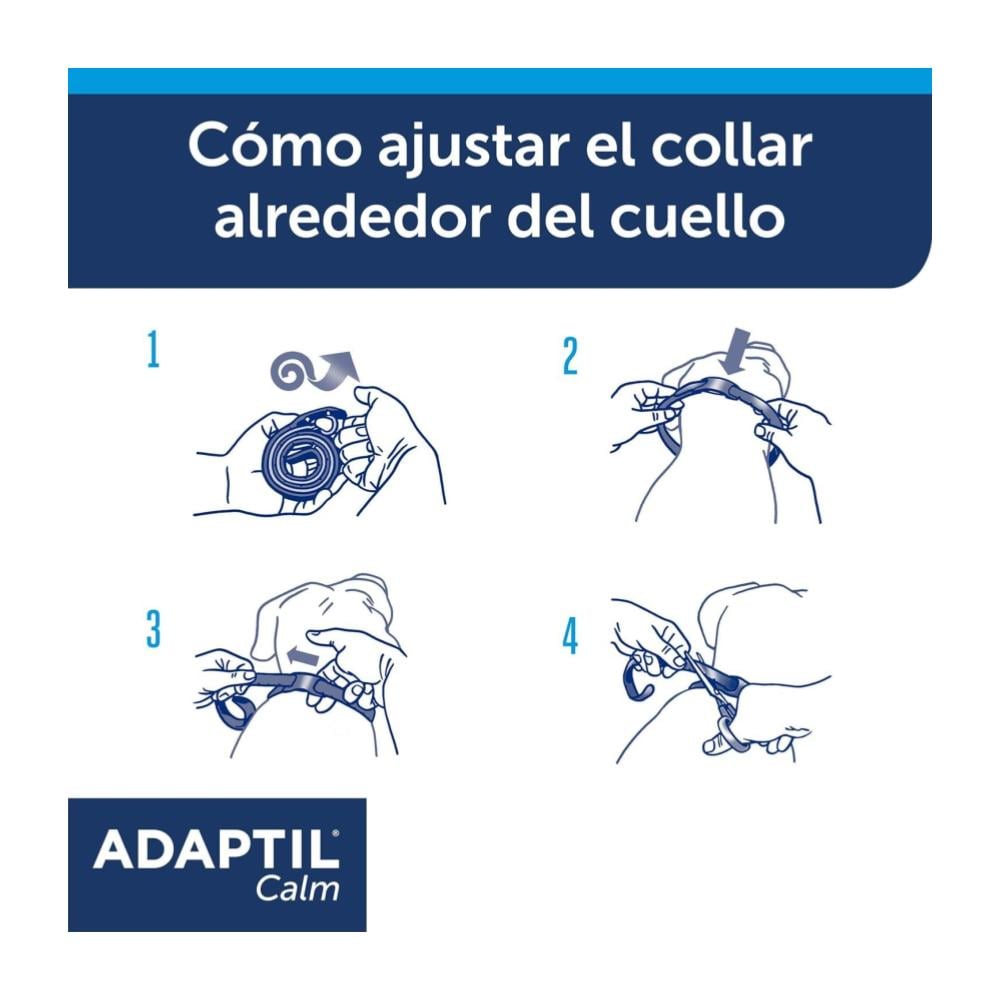 Cómo ajustar el collar alrededor del cuello

1

2

3

4

ADAPTIL®
Calm